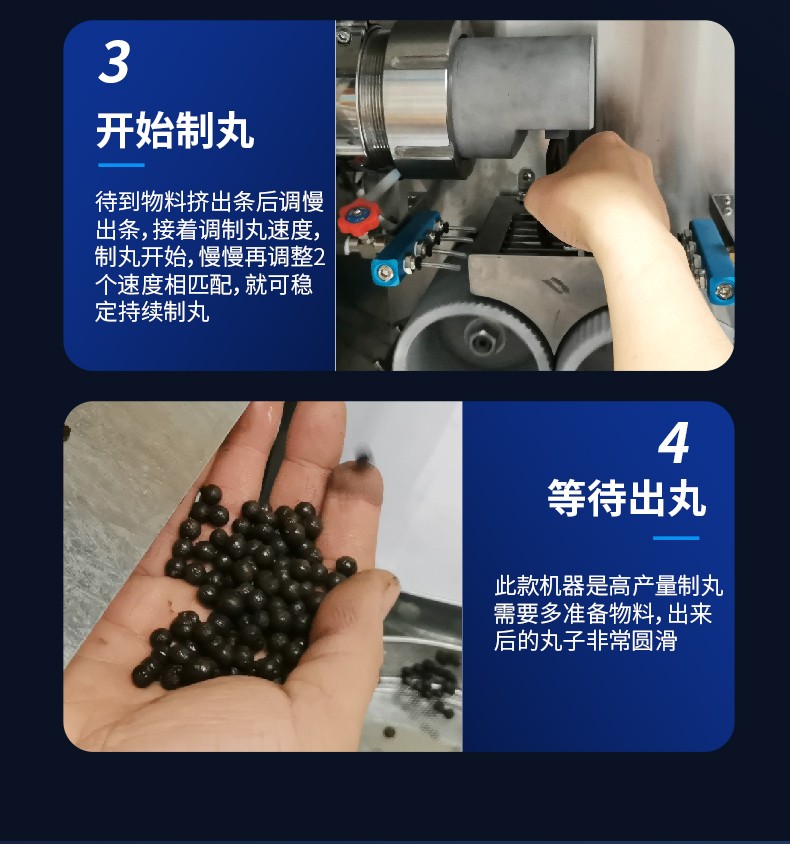 3

开始制丸

待到物料挤出条后调慢出条，接着调制丸速度，制丸开始，慢慢再调整2个速度相匹配，就可稳定持续制丸

4

等待出丸

此款机器是高产量制丸需要多准备物料，出来后的丸子非常圆滑